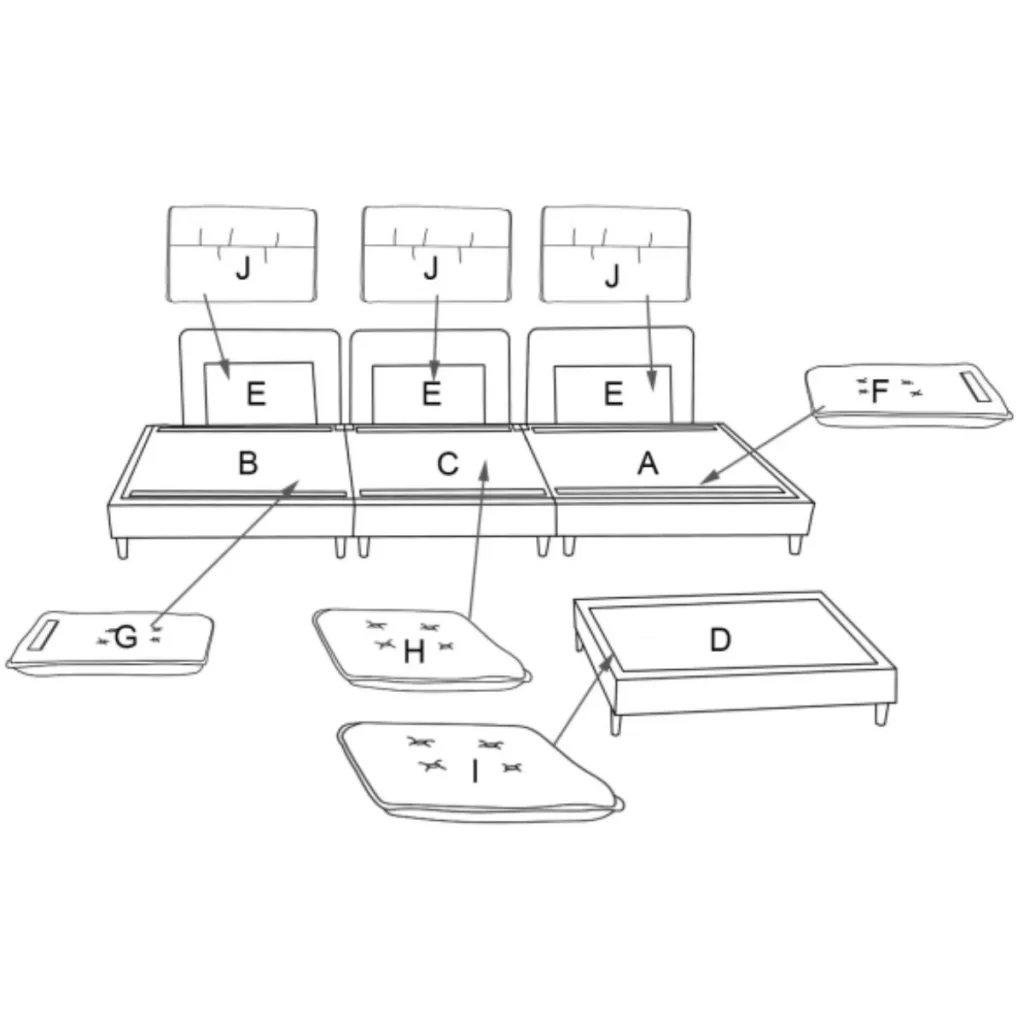 J
J
J
E
E
E
F
B
C
A
G
H
D
I