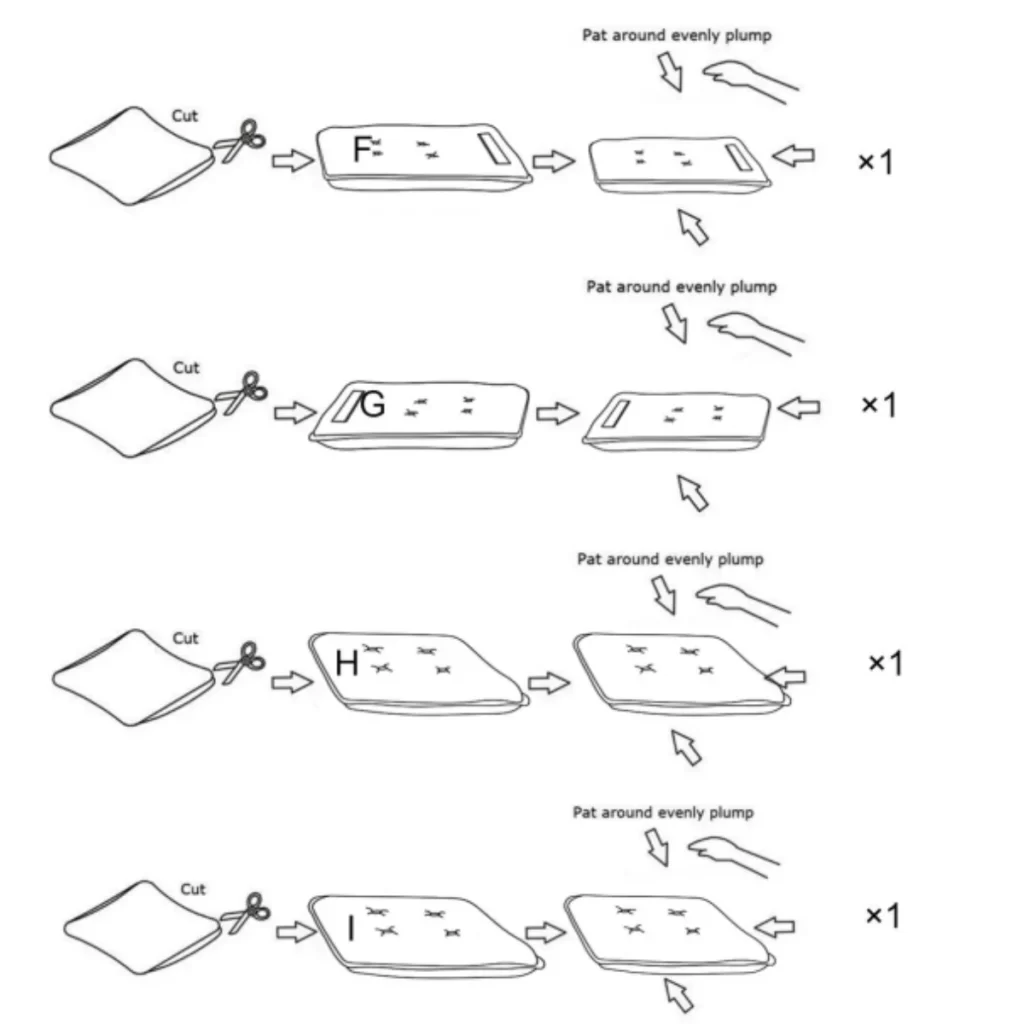 Pat around evenly plump

Cut

F

×1

Pat around evenly plump

Cut

G

×1

Pat around evenly plump

Cut

H

×1

Pat around evenly plump

Cut

I

×1