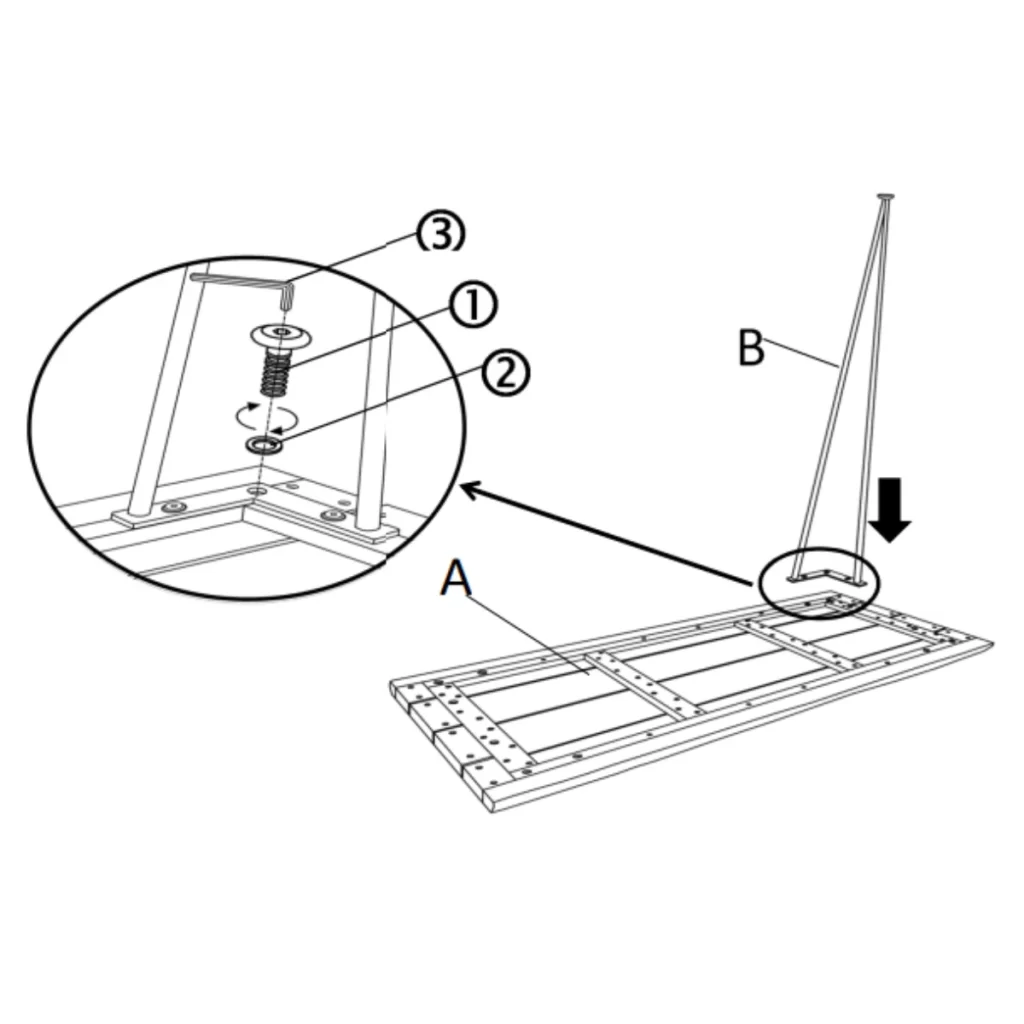 ③
①
②
B
A