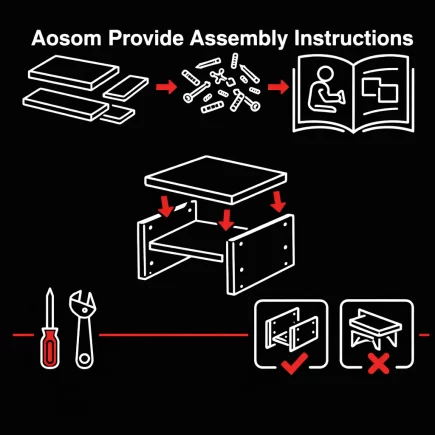 Aosom Provide Assembly Instructions